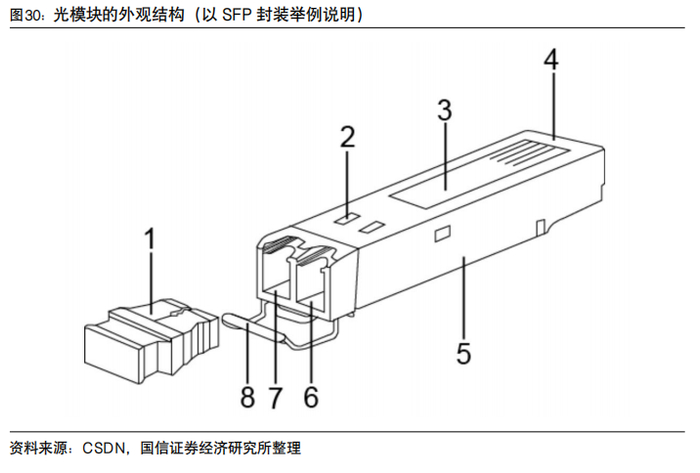 图30：光模块的外观结构（以 SFP 封装举例说明）

4
3
2
1
5
8
7
6

资料来源：CSDN，国信证券经济研究所整理